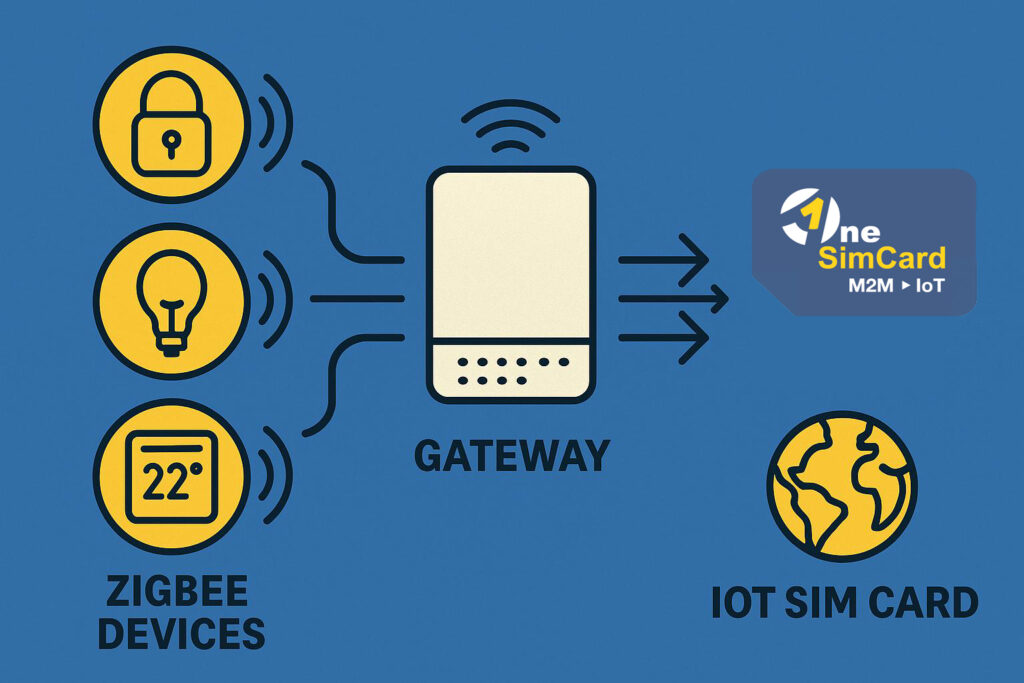 22°

ZIGBEE DEVICES

GATEWAY

1ne SimCard
M2M ▸ IoT

IOT SIM CARD